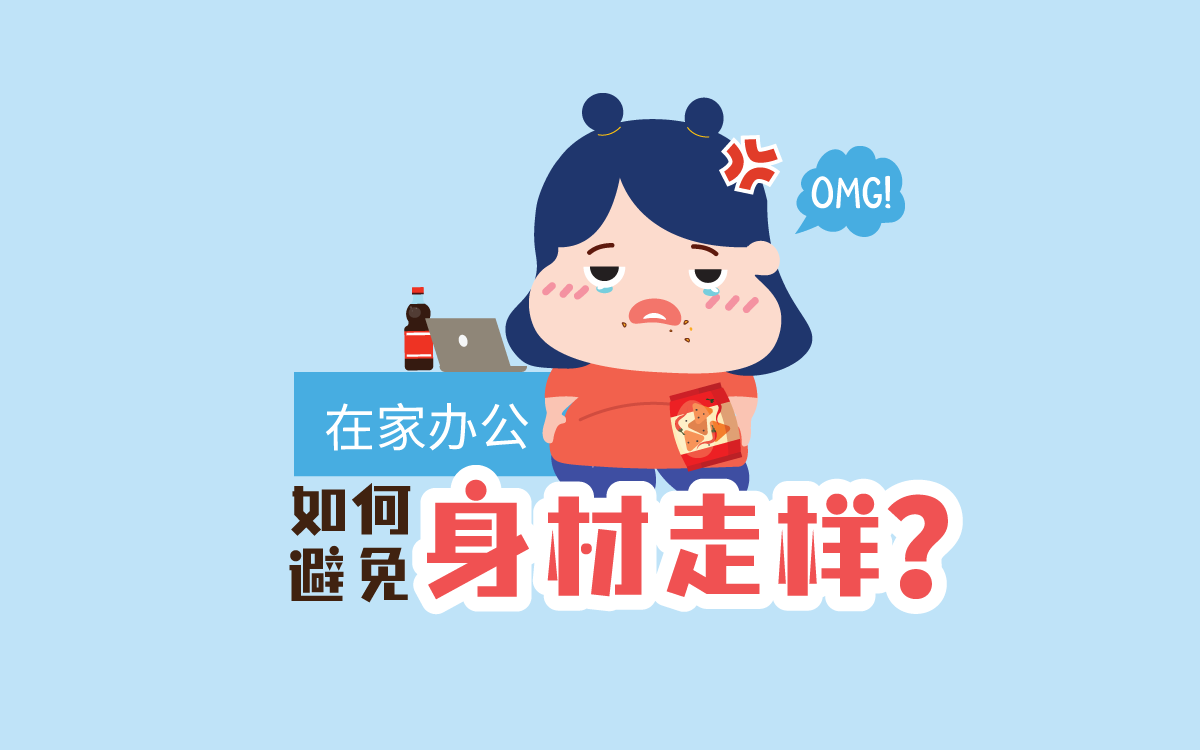 OMG!

在家办公

如何避免身材走样?