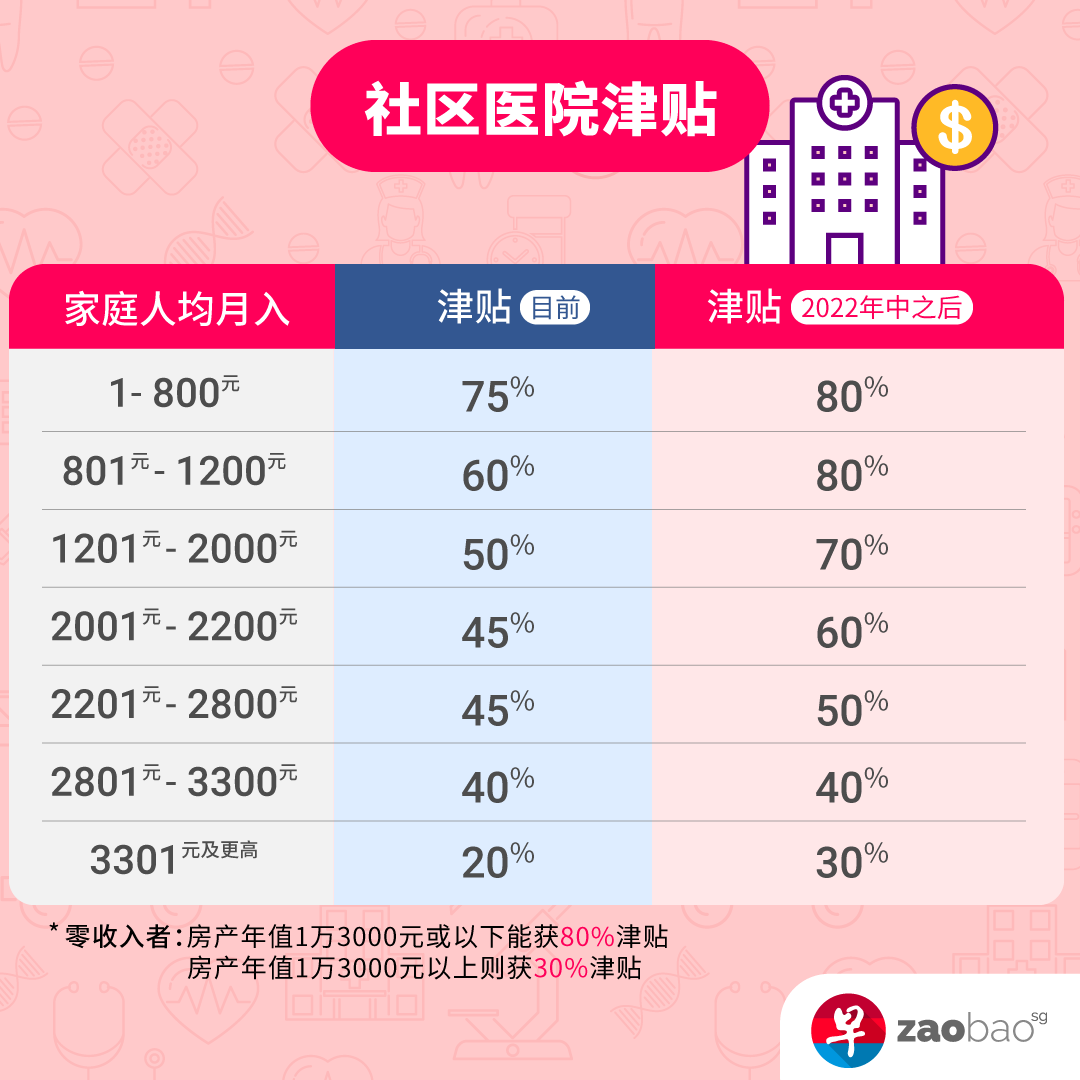 社区医院津贴

| 家庭人均月入 | 津贴 目前 | 津贴 2022年中之后 |
|---|---|---|
| 1- 800元 | 75% | 80% |
| 801元- 1200元 | 60% | 80% |
| 1201元- 2000元 | 50% | 70% |
| 2001元- 2200元 | 45% | 60% |
| 2201元- 2800元 | 45% | 50% |
| 2801元- 3300元 | 40% | 40% |
| 3301元及更高 | 20% | 30% |

* 零收入者：房产年值1万3000元或以下能获80%津贴
房产年值1万3000元以上则获30%津贴

早 zaobao sg