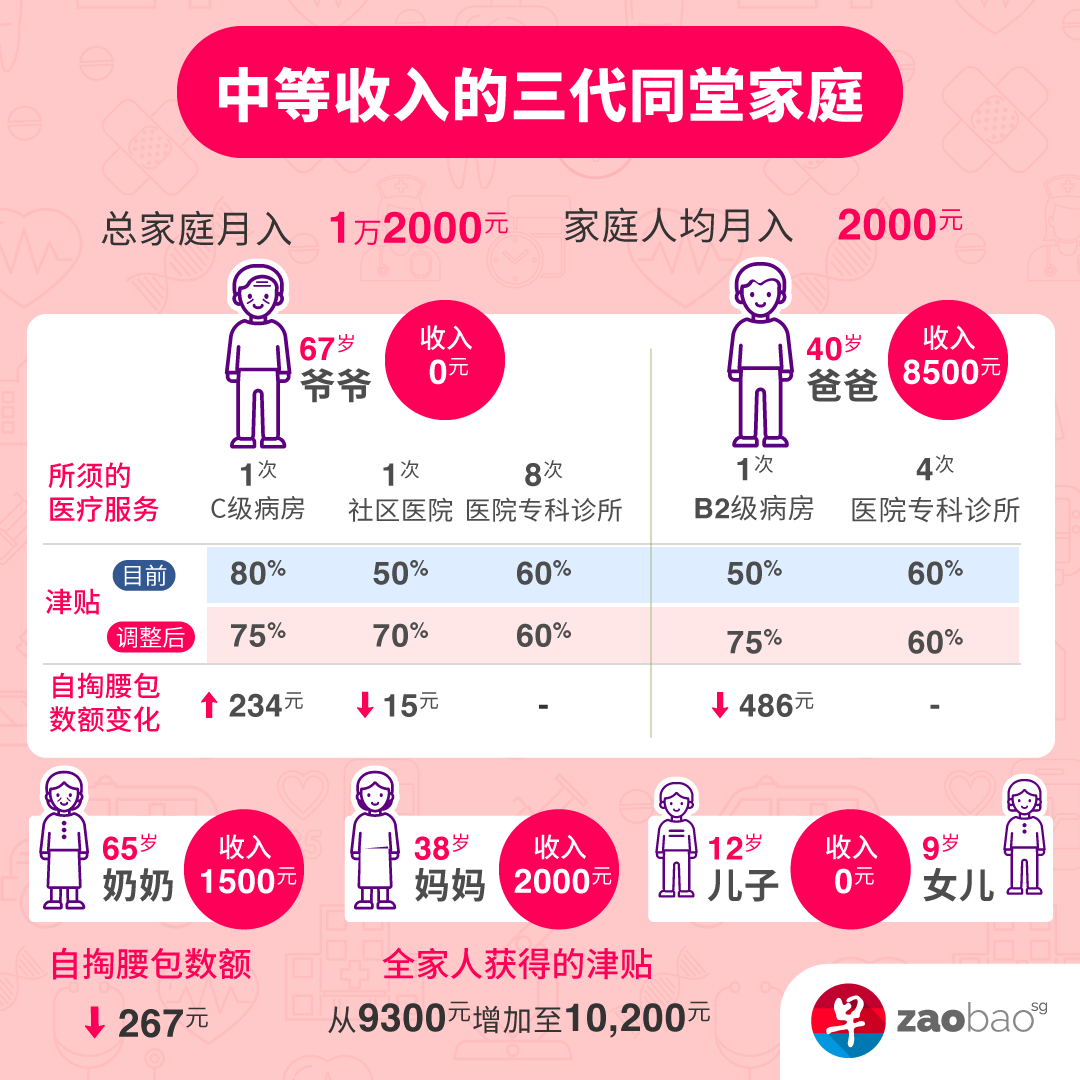 中等收入的三代同堂家庭

总家庭月入 1万2000元 家庭人均月入 2000元

67岁 爷爷 收入 0元

40岁 爸爸 收入 8500元

| 所须的医疗服务 | 1次 C级病房 | 1次 社区医院 | 8次 医院专科诊所 | 1次 B2级病房 | 4次 医院专科诊所 |
|---|---|---|---|---|---|
| 津贴 目前 | 80% | 50% | 60% | 50% | 60% |
| 津贴 调整后 | 75% | 70% | 60% | 75% | 60% |
| 自掏腰包数额变化 | ↑ 234元 | ↓ 15元 | - | ↓ 486元 | - |

65岁 奶奶 收入 1500元

38岁 妈妈 收入 2000元

12岁 儿子 收入 0元 9岁 女儿

自掏腰包数额
↓ 267元

全家人获得的津贴
从9300元增加至10,200元

早 zaobao sg