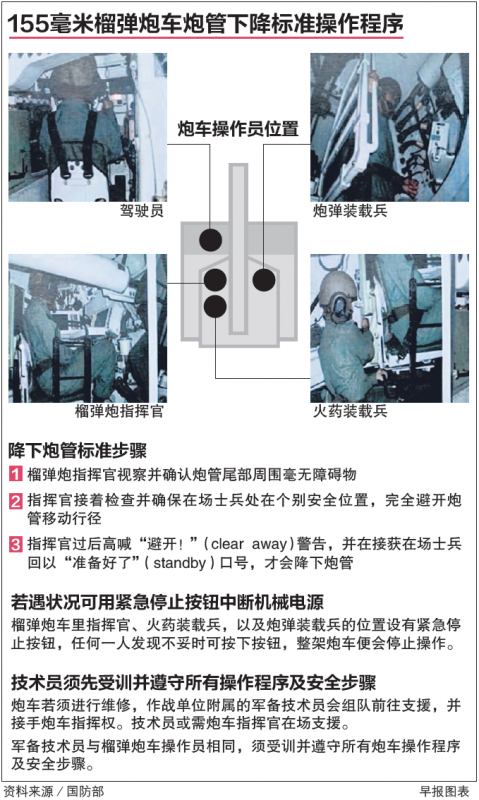 155毫米榴弹炮车炮管下降标准操作程序

炮车操作员位置

驾驶员

炮弹装载兵

榴弹炮指挥官

火药装载兵

降下炮管标准步骤

1 榴弹炮指挥官视察并确认炮管尾部周围毫无障碍物

2 指挥官接着检查并确保在场士兵处在个别安全位置，完全避开炮管移动行径

3 指挥官过后高喊“避开！”（clear away）警告，并在接获在场士兵回以“准备好了”（standby）口号，才会降下炮管

若遇状况可用紧急停止按钮中断机械电源

榴弹炮车里指挥官、火药装载兵，以及炮弹装载兵的位置设有紧急停止按钮，任何一人发现不妥时可按下按钮，整架炮车便会停止操作。

技术员须先受训并遵守所有操作程序及安全步骤

炮车若须进行维修，作战单位附属的军备技术员会组队前往支援，并接手炮车指挥权。技术员或需炮车指挥官在场支援。

军备技术员与榴弹炮车操作员相同，须受训并遵守所有炮车操作程序及安全步骤。

资料来源／国防部

早报图表