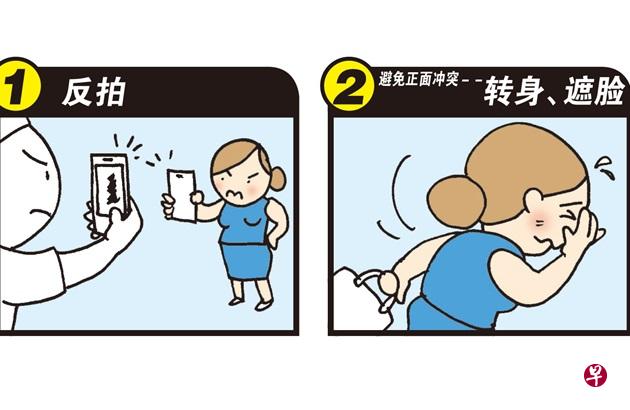 1 反拍

2 避免正面冲突－－转身、遮脸

早